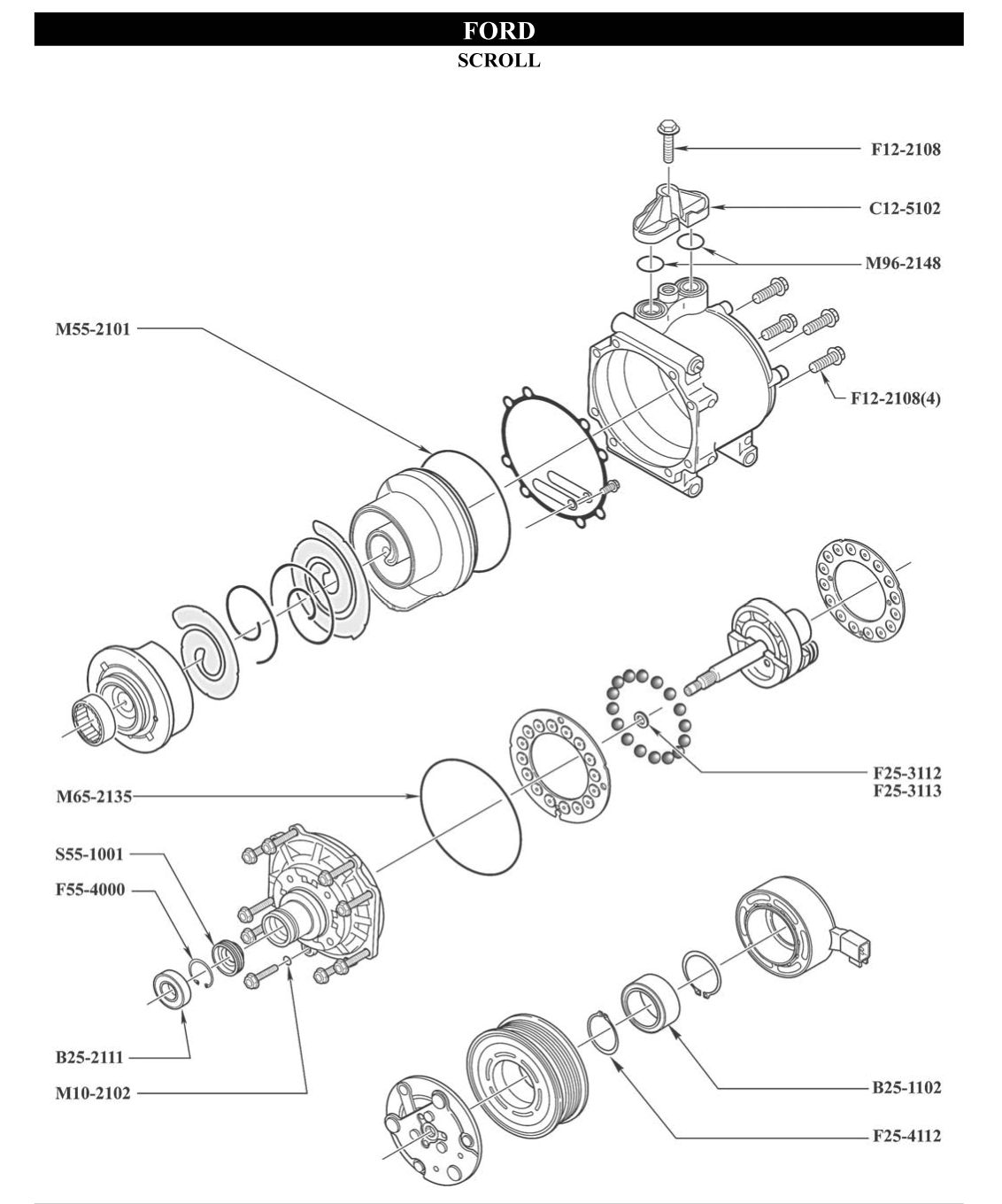 FORD
SCROLL

F12-2108
C12-5102
M96-2148
M55-2101
F12-2108(4)
F25-3112
F25-3113
M65-2135
S55-1001
F55-4000
B25-2111
M10-2102
B25-1102
F25-4112